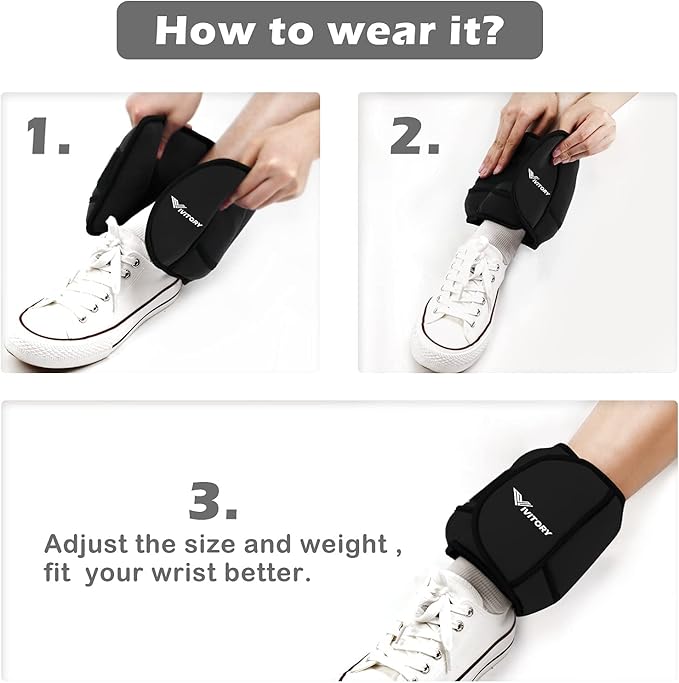 How to wear it?

1.

VIVITORY

2.

VIVITORY

3.

Adjust the size and weight , fit your wrist better.

VIVITORY