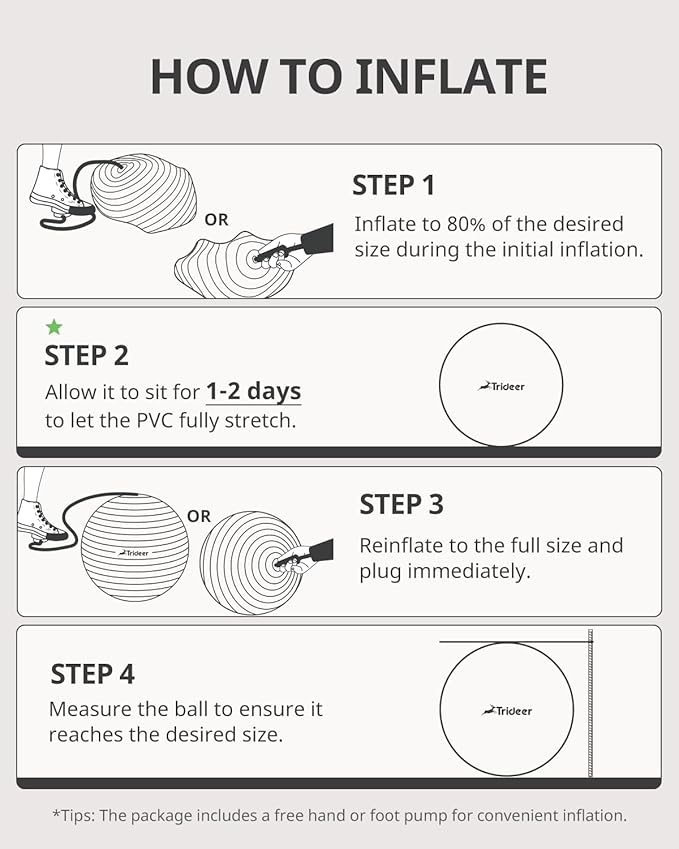 HOW TO INFLATE

OR

STEP 1
Inflate to 80% of the desired size during the initial inflation.

STEP 2
Allow it to sit for 1-2 days to let the PVC fully stretch.

Trideer

OR

Trideer

STEP 3
Reinflate to the full size and plug immediately.

STEP 4
Measure the ball to ensure it reaches the desired size.

Trideer

*Tips: The package includes a free hand or foot pump for convenient inflation.