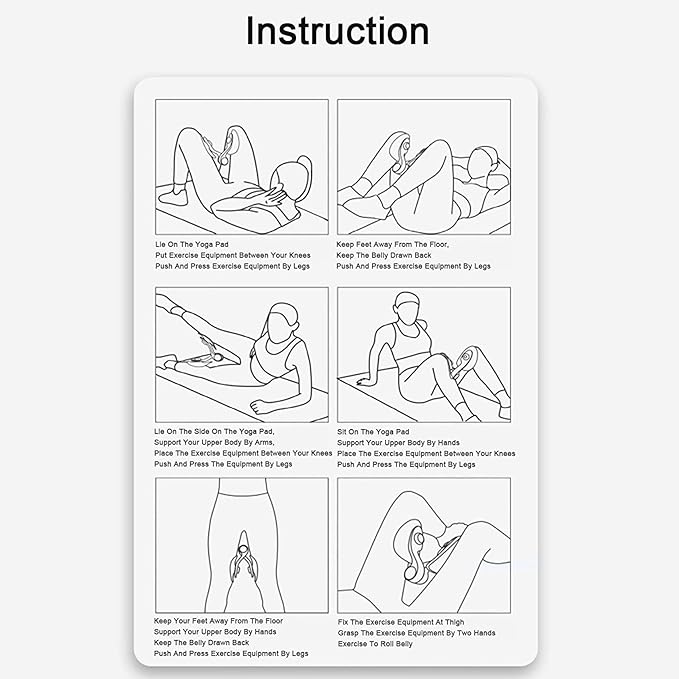 Instruction

Lie On The Yoga Pad
Put Exercise Equipment Between Your Knees
Push And Press Exercise Equipment By Legs

Keep Feet Away From The Floor,
Keep The Belly Drawn Back
Push And Press Exercise Equipment By Legs

Lie On The Side On The Yoga Pad,
Support Your Upper Body By Arms,
Place The Exercise Equipment Between Your Knees
Push And Press The Equipment By Legs

Sit On The Yoga Pad
Support Your Upper Body By Hands
Place The Exercise Equipment Between Your Knees
Push And Press The Equipment By Legs

Keep Your Feet Away From The Floor
Support Your Upper Body By Hands
Keep The Belly Drawn Back
Push And Press Exercise Equipment By Legs

Fix The Exercise Equipment At Thigh
Grasp The Exercise Equipment By Two Hands
Exercise To Roll Belly