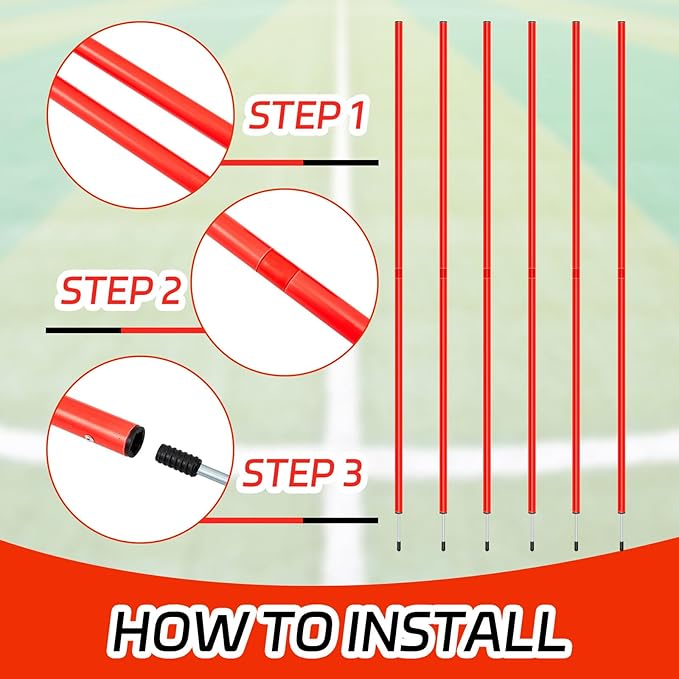 STEP 1

STEP 2

STEP 3

HOW TO INSTALL