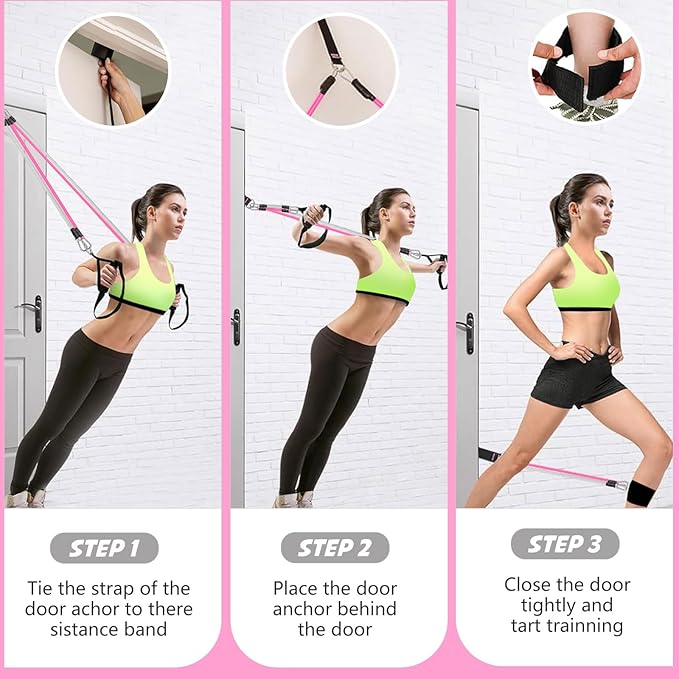 STEP 1

Tie the strap of the door achor to there sistance band

STEP 2

Place the door anchor behind the door

STEP 3

Close the door tightly and tart trainning