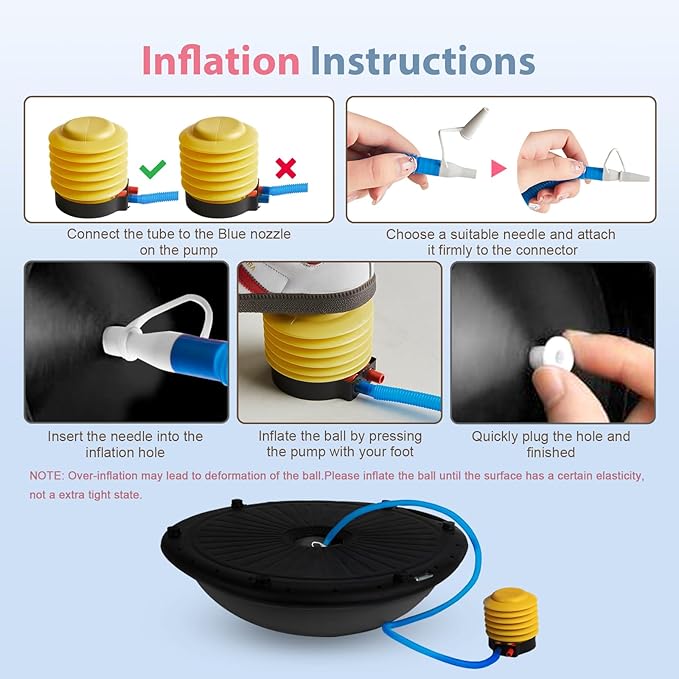 Inflation Instructions

Connect the tube to the Blue nozzle on the pump

Choose a suitable needle and attach it firmly to the connector

Insert the needle into the inflation hole

Inflate the ball by pressing the pump with your foot

Quickly plug the hole and finished

NOTE: Over-inflation may lead to deformation of the ball.Please inflate the ball until the surface has a certain elasticity, not a extra tight state.