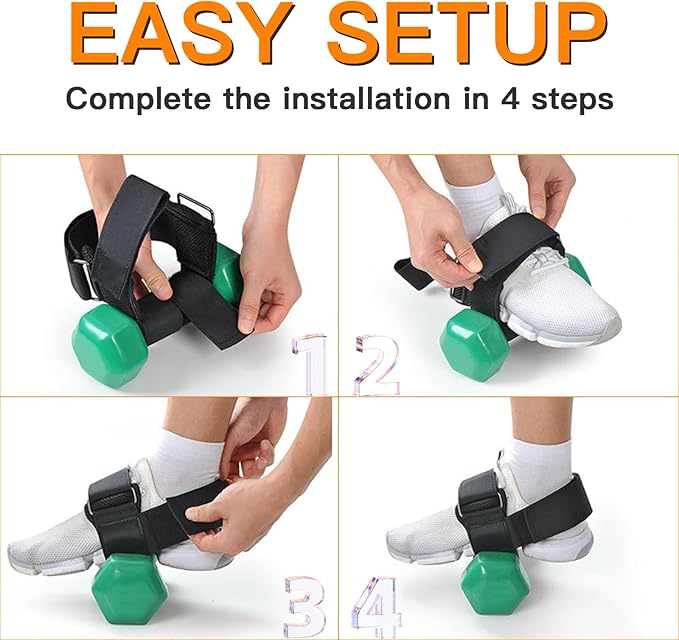 EASY SETUP

Complete the installation in 4 steps

1

2

3

4