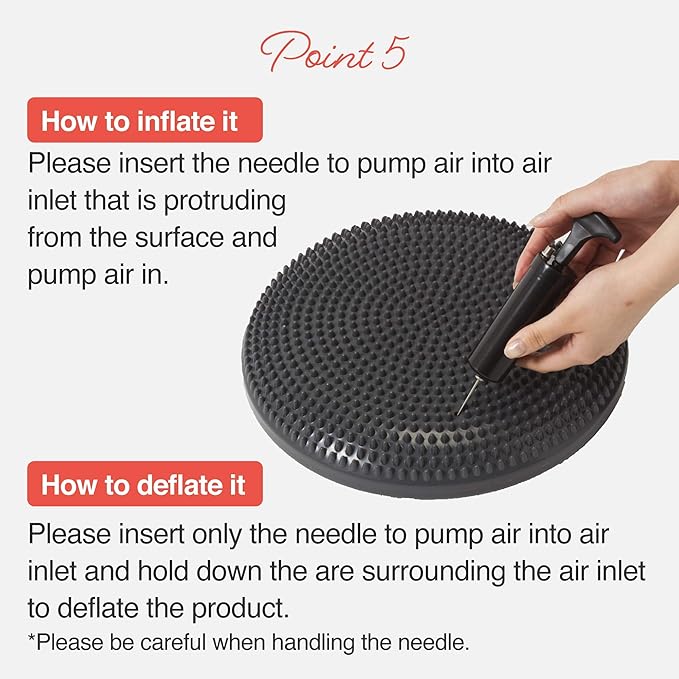 Point 5

How to inflate it

Please insert the needle to pump air into air inlet that is protruding from the surface and pump air in.

How to deflate it

Please insert only the needle to pump air into air inlet and hold down the are surrounding the air inlet to deflate the product.

*Please be careful when handling the needle.