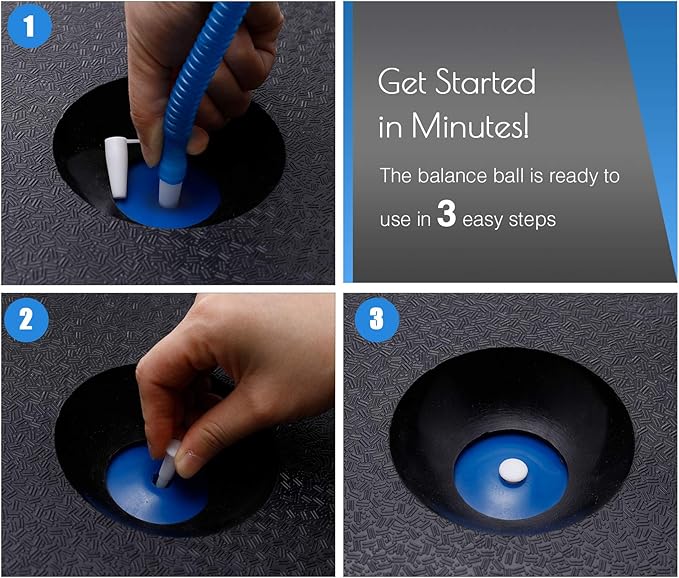 1

Get Started in Minutes!

The balance ball is ready to use in 3 easy steps

2

3