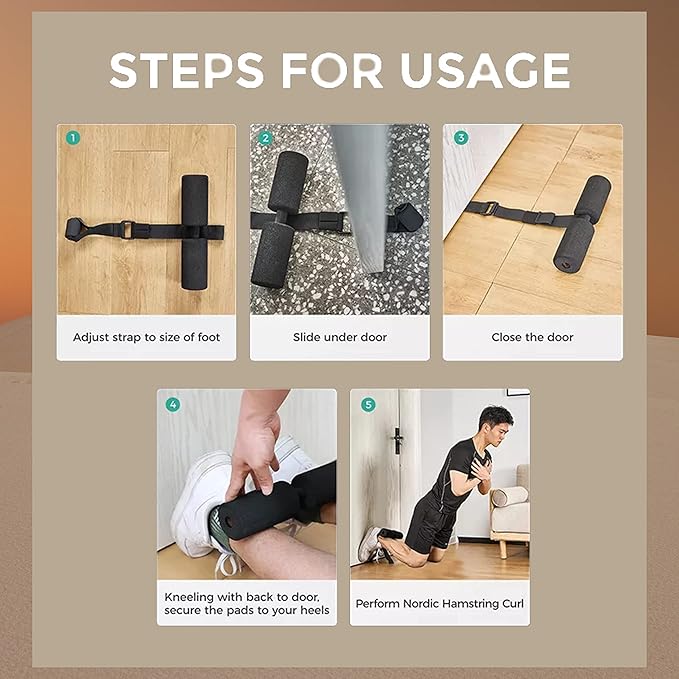 STEPS FOR USAGE

1

Adjust strap to size of foot

2

Slide under door

3

Close the door

4

Kneeling with back to door, secure the pads to your heels

5

Perform Nordic Hamstring Curl