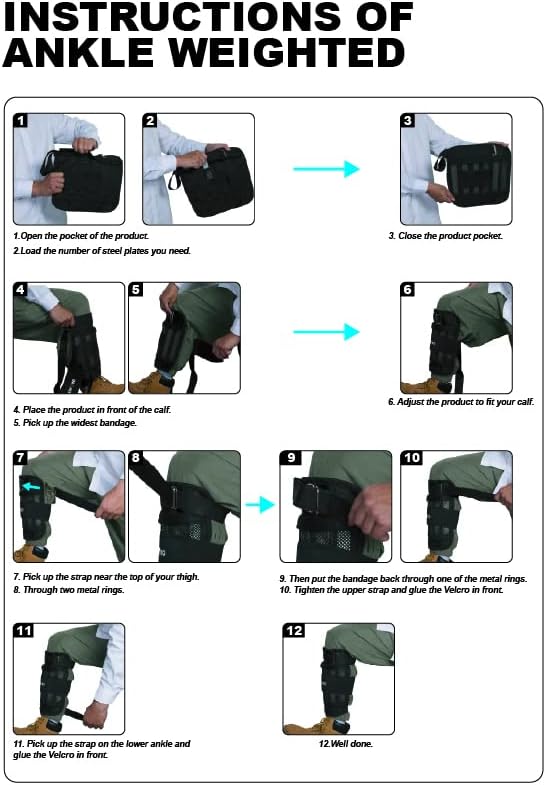 INSTRUCTIONS OF ANKLE WEIGHTED

1

2

3

1.Open the pocket of the product.
2.Load the number of steel plates you need.

3. Close the product pocket.

4

5

6

4. Place the product in front of the calf.
5. Pick up the widest bandage.

6. Adjust the product to fit your calf.

7

8

9

10

7. Pick up the strap near the top of your thigh.
8. Through two metal rings.

9. Then put the bandage back through one of the metal rings.
10. Tighten the upper strap and glue the Velcro in front.

11

12

11. Pick up the strap on the lower ankle and glue the Velcro in front.

12.Well done.