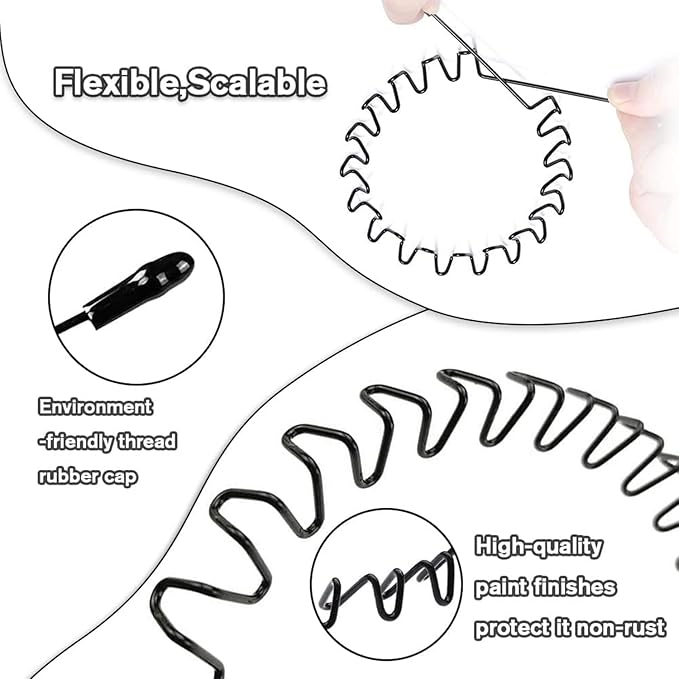 Flexible,Scalable

Environment
-friendly thread
rubber cap

High-quality
paint finishes
protect it non-rust