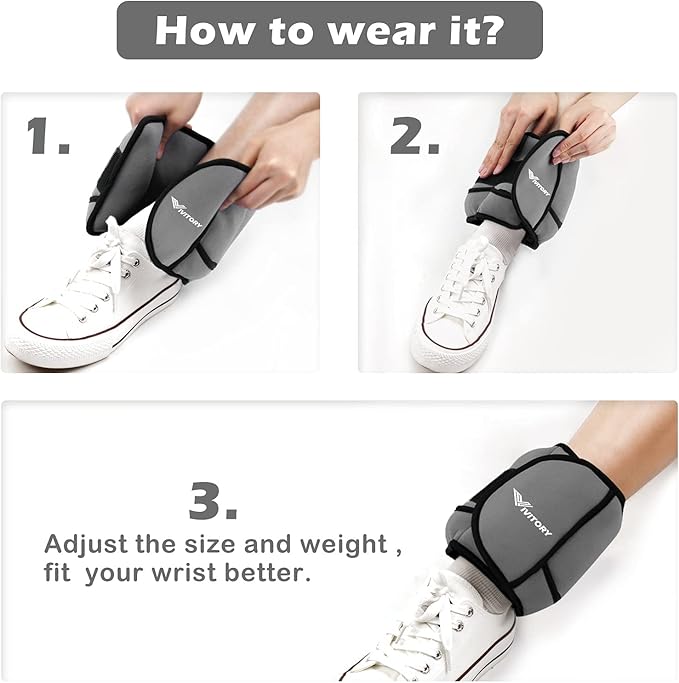 How to wear it?

1.

VIVITORY

2.

VIVITORY

3.

Adjust the size and weight , fit your wrist better.

VIVITORY