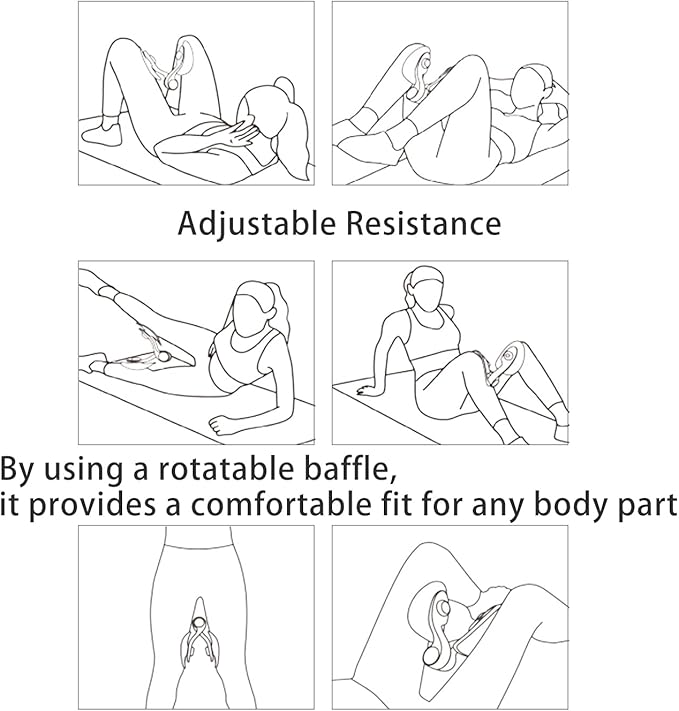 Adjustable Resistance

By using a rotatable baffle,
it provides a comfortable fit for any body part