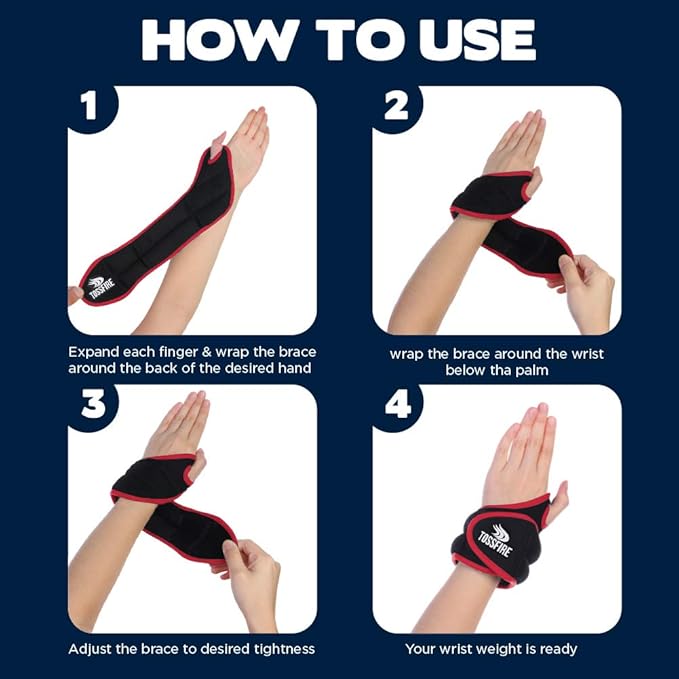 HOW TO USE

1

TOSSFIRE

Expand each finger & wrap the brace around the back of the desired hand

2

wrap the brace around the wrist below tha palm

3

Adjust the brace to desired tightness

4

TOSSFIRE

Your wrist weight is ready