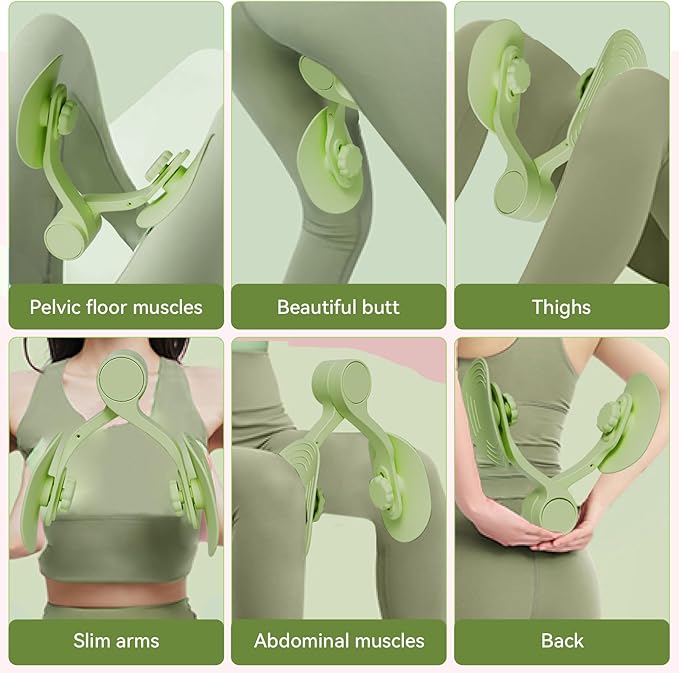 Pelvic floor muscles

Beautiful butt

Thighs

Slim arms

Abdominal muscles

Back