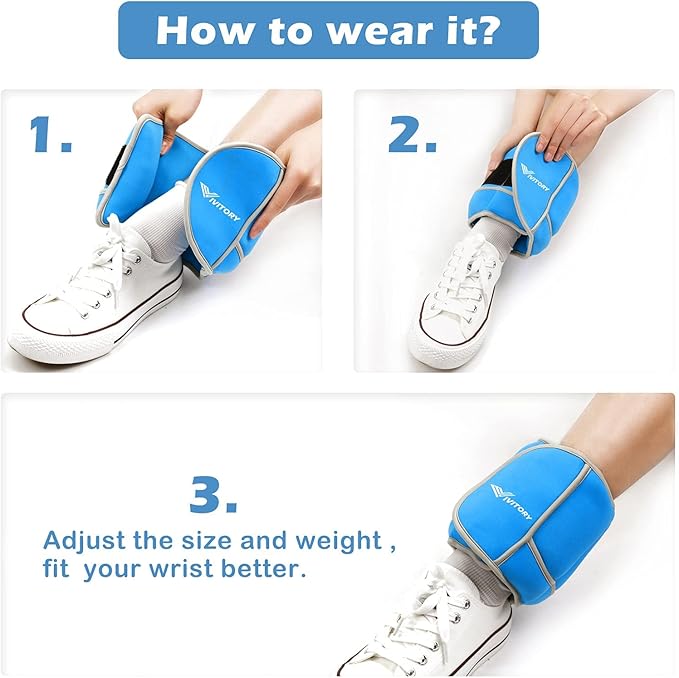 How to wear it?

1.

VITORY

2.

VITORY

3.

Adjust the size and weight , fit your wrist better.

VITORY