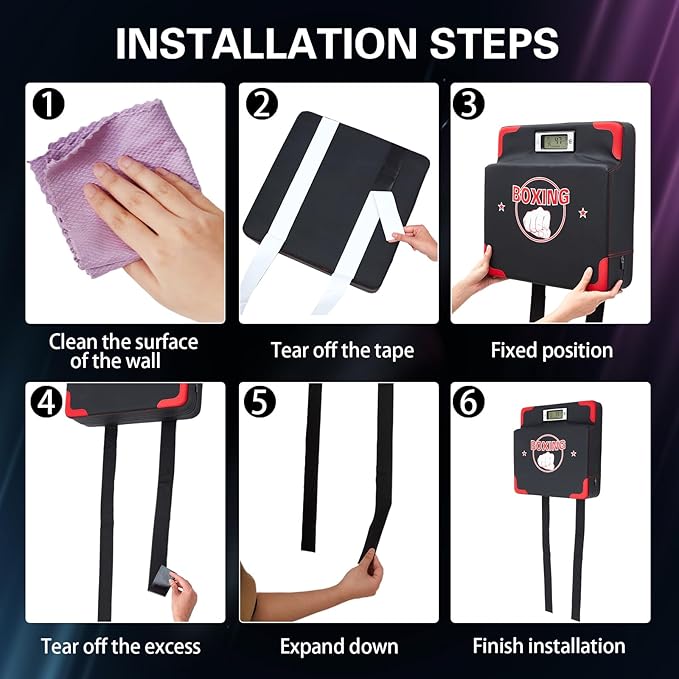 INSTALLATION STEPS

1

Clean the surface of the wall

2

Tear off the tape

3

BOXING

Fixed position

4

Tear off the excess

5

Expand down

6

BOXING

Finish installation