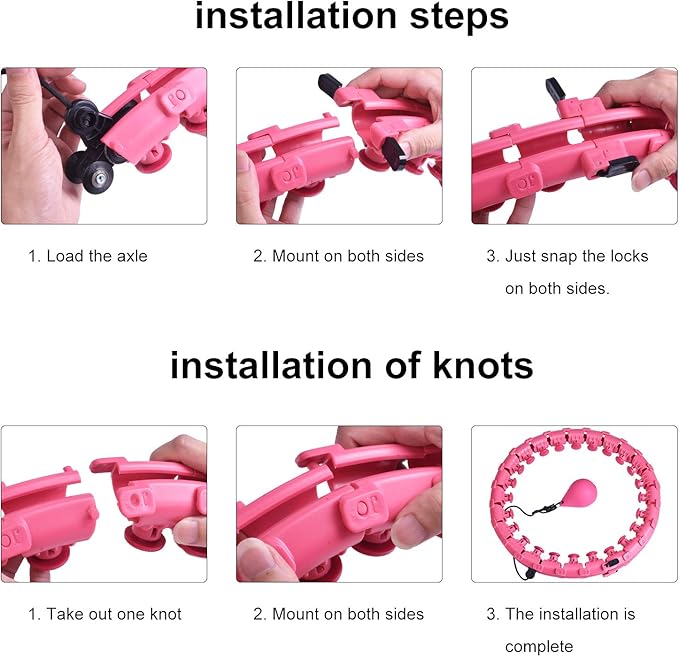 installation steps

1. Load the axle

2. Mount on both sides

3. Just snap the locks on both sides.

installation of knots

1. Take out one knot

2. Mount on both sides

3. The installation is complete