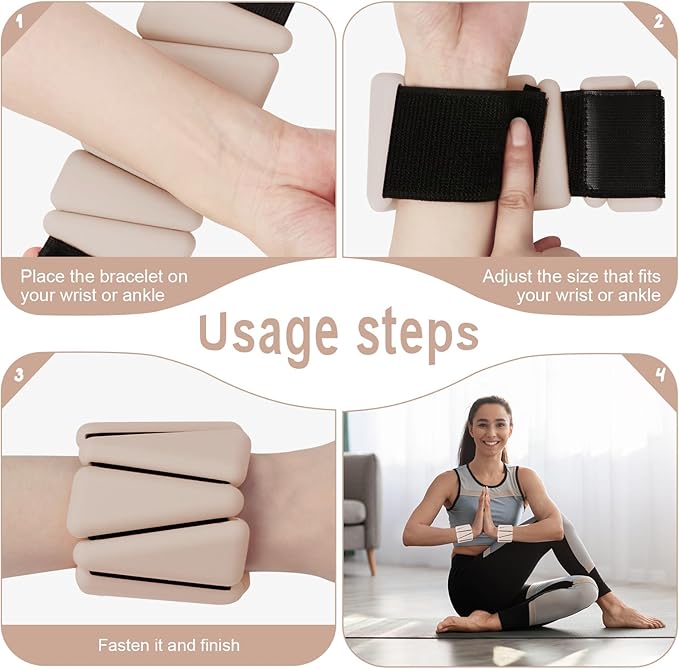 1
Place the bracelet on your wrist or ankle

2
Adjust the size that fits your wrist or ankle

Usage steps

3
Fasten it and finish

4