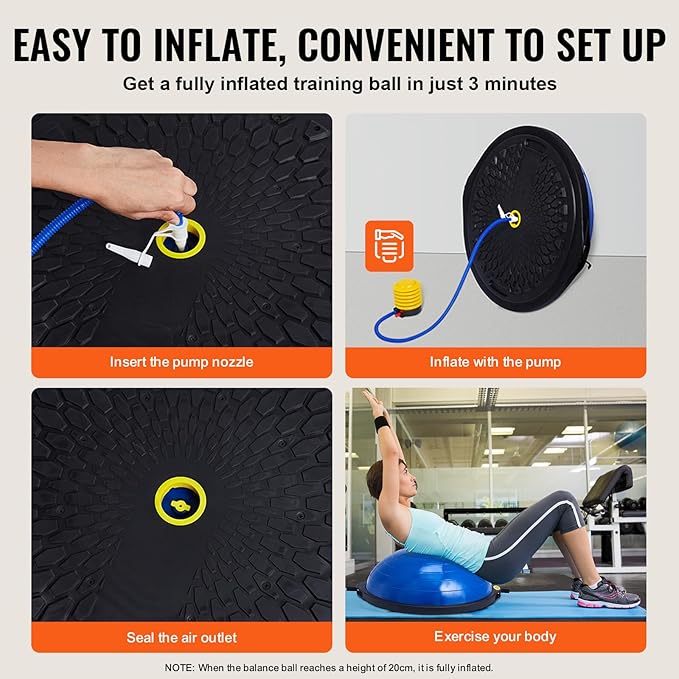 EASY TO INFLATE, CONVENIENT TO SET UP

Get a fully inflated training ball in just 3 minutes

Insert the pump nozzle

Inflate with the pump

Seal the air outlet

Exercise your body

NOTE: When the balance ball reaches a height of 20cm, it is fully inflated.