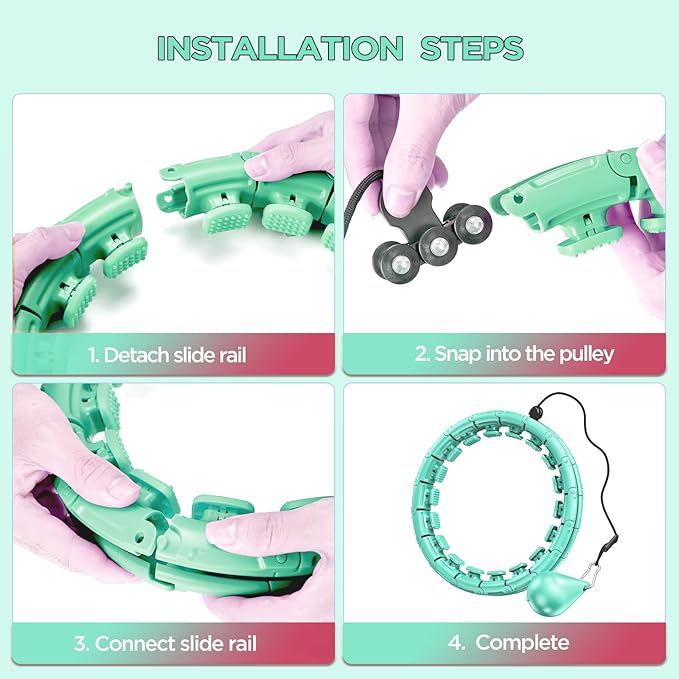 INSTALLATION STEPS

1. Detach slide rail

2. Snap into the pulley

3. Connect slide rail

4. Complete