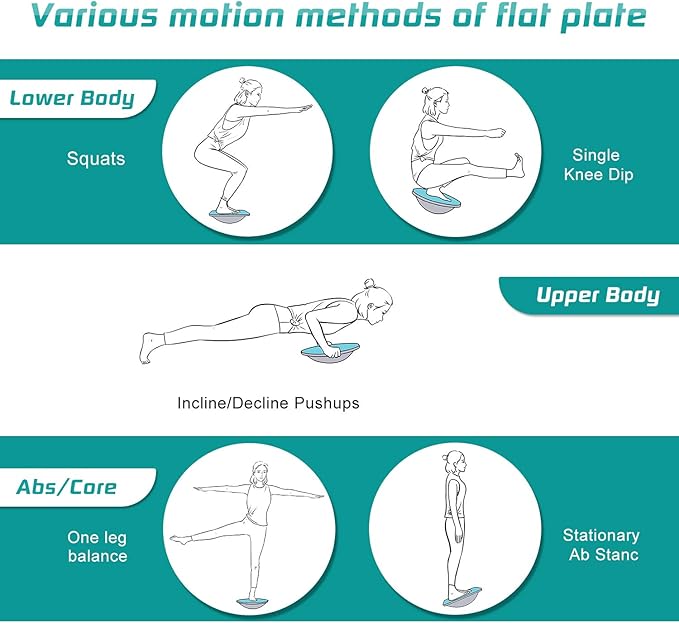 Various motion methods of flat plate

Lower Body

Squats

Single Knee Dip

Upper Body

Incline/Decline Pushups

Abs/Core

One leg balance

Stationary Ab Stanc