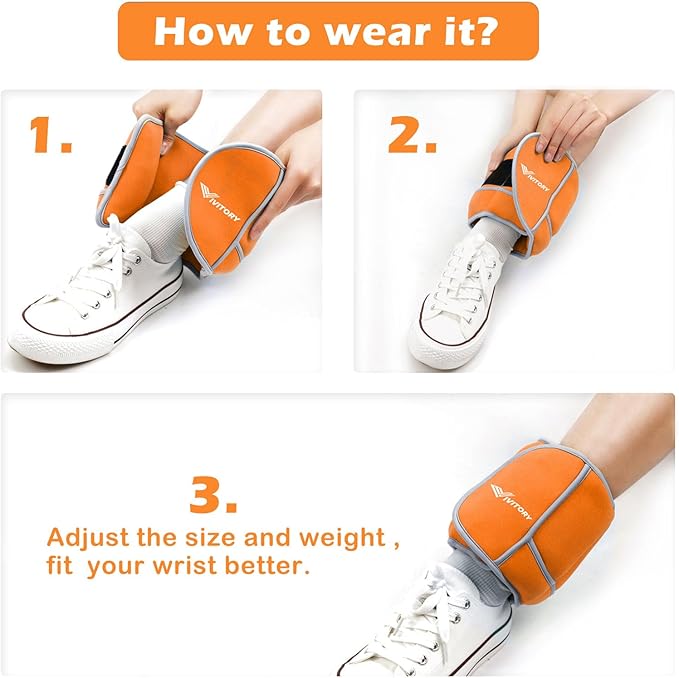 How to wear it?

1.

VITORY

2.

VITORY

3.

Adjust the size and weight , fit your wrist better.

VITORY