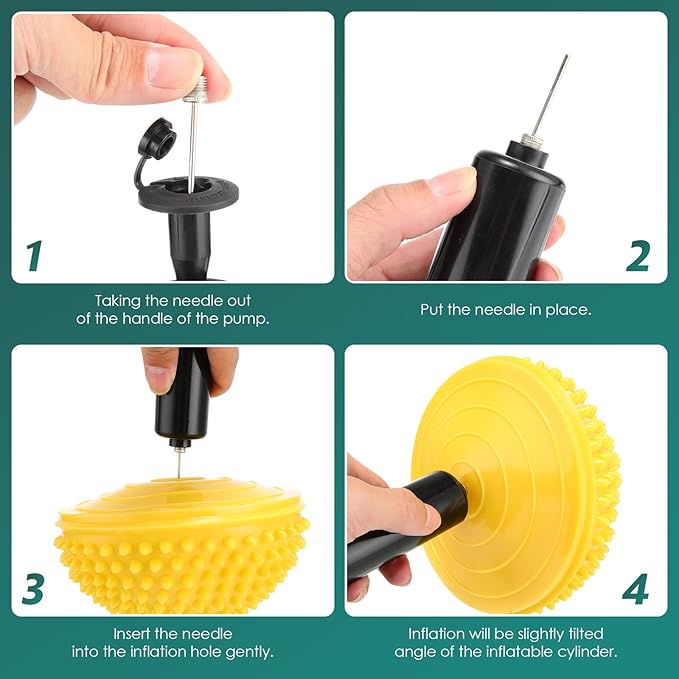 1

Taking the needle out of the handle of the pump.

2

Put the needle in place.

3

Insert the needle into the inflation hole gently.

4

Inflation will be slightly tilted angle of the inflatable cylinder.