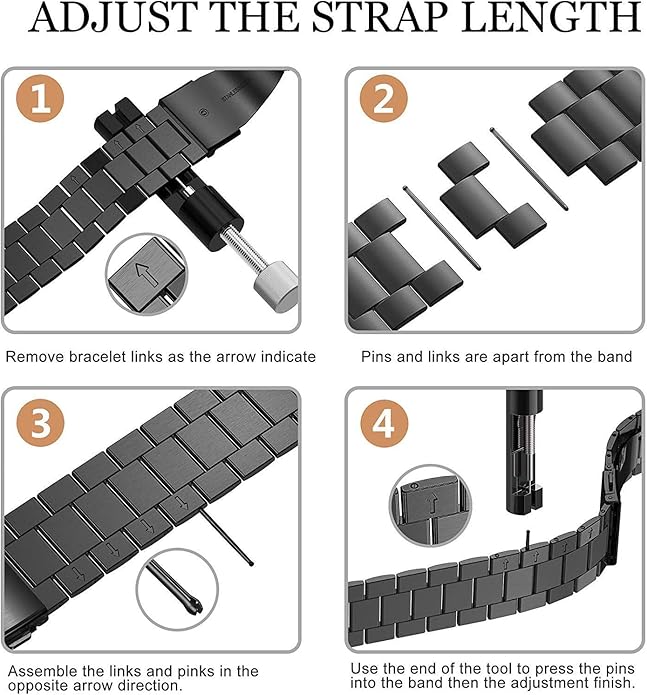 ADJUST THE STRAP LENGTH

1

Remove bracelet links as the arrow indicate

2

Pins and links are apart from the band

3

Assemble the links and pinks in the opposite arrow direction.

4

Use the end of the tool to press the pins into the band then the adjustment finish.