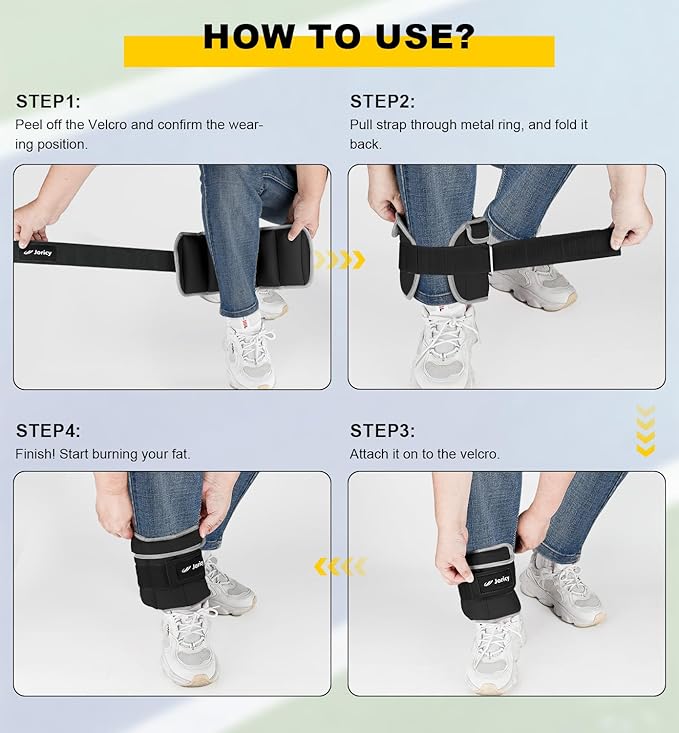 HOW TO USE?

STEP1:
Peel off the Velcro and confirm the wearing position.

Joricy

STEP2:
Pull strap through metal ring, and fold it back.

STEP4:
Finish! Start burning your fat.

Joricy

STEP3:
Attach it on to the velcro.

Joricy