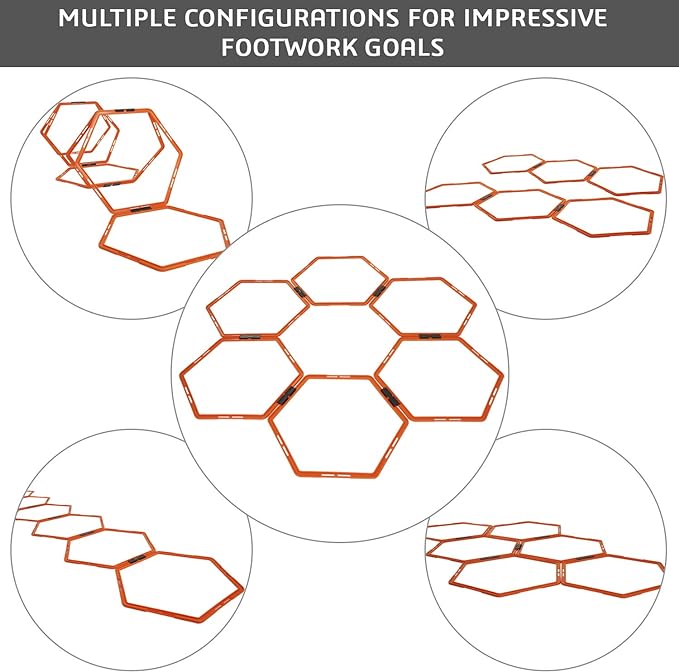 MULTIPLE CONFIGURATIONS FOR IMPRESSIVE FOOTWORK GOALS