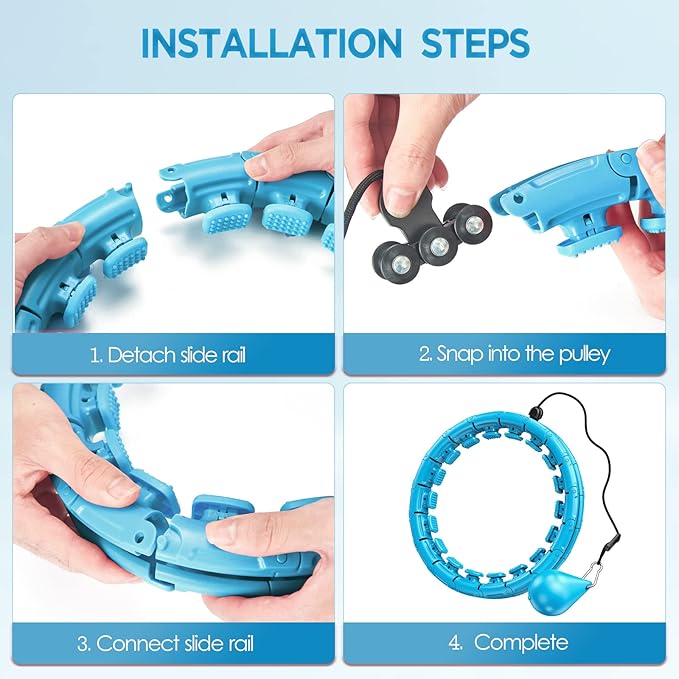 INSTALLATION STEPS

1. Detach slide rail

2. Snap into the pulley

3. Connect slide rail

4. Complete