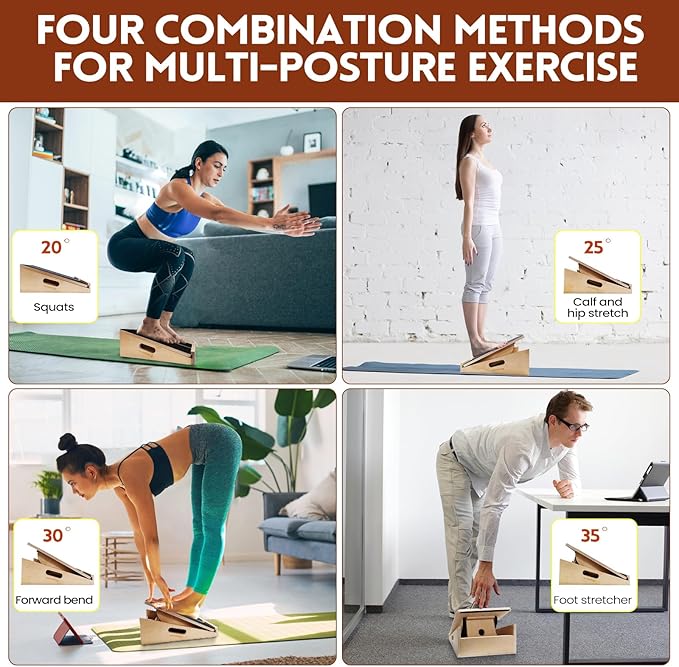 FOUR COMBINATION METHODS FOR MULTI-POSTURE EXERCISE

20°
Squats

25°
Calf and hip stretch

30°
Forward bend

35°
Foot stretcher