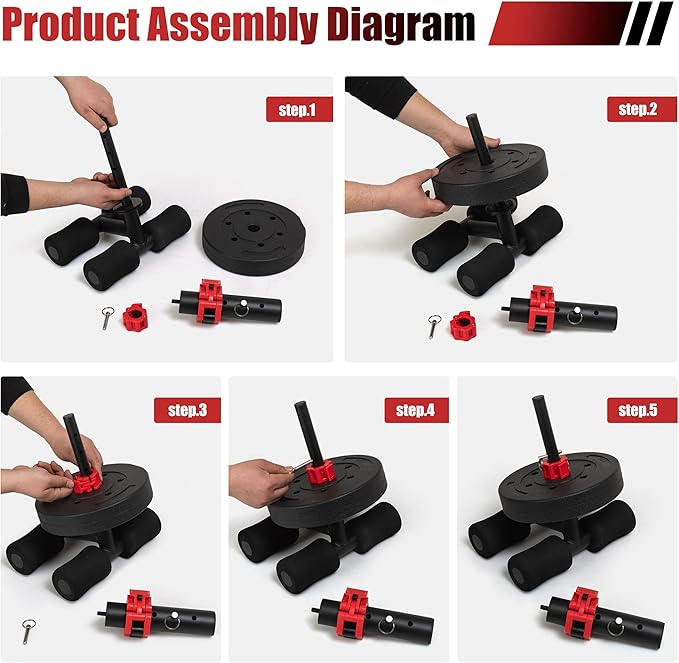 Product Assembly Diagram

step.1

step.2

step.3

step.4

step.5