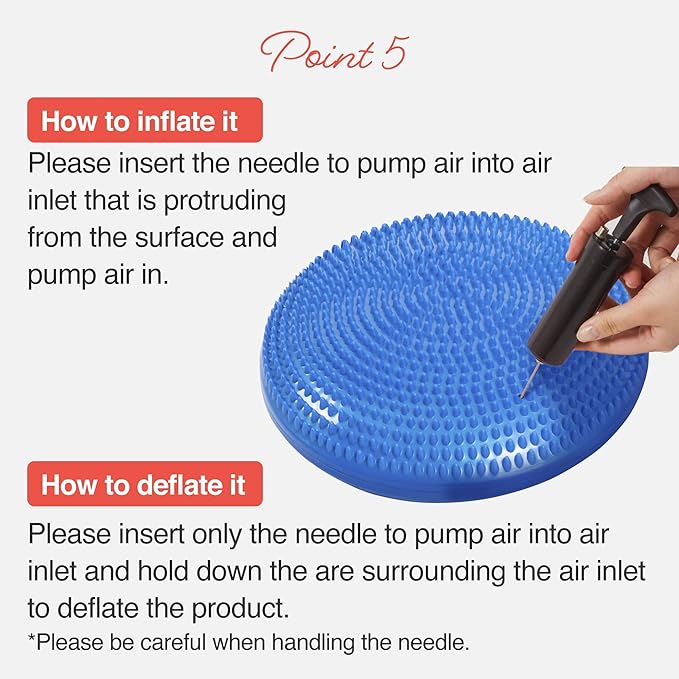 Point 5

How to inflate it

Please insert the needle to pump air into air inlet that is protruding from the surface and pump air in.

How to deflate it

Please insert only the needle to pump air into air inlet and hold down the are surrounding the air inlet to deflate the product.

*Please be careful when handling the needle.