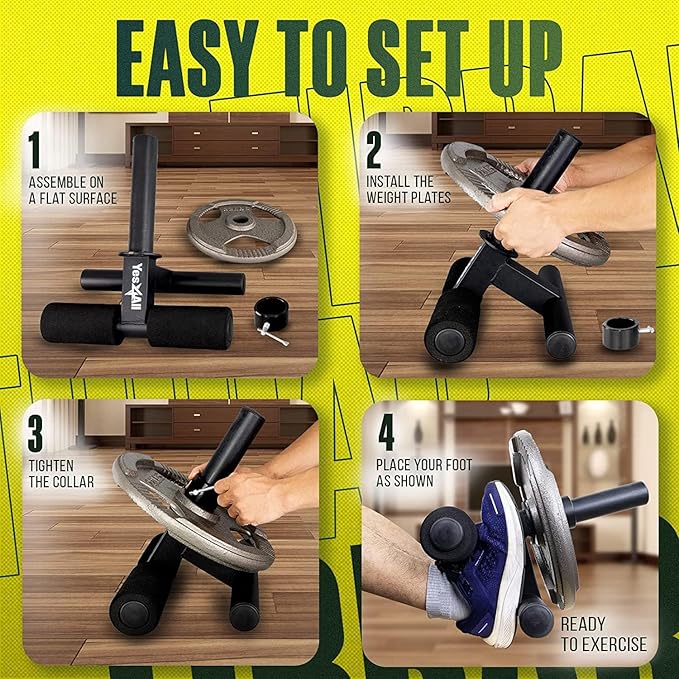 EASY TO SET UP

1
ASSEMBLE ON A FLAT SURFACE

Yes4All

2
INSTALL THE WEIGHT PLATES

3
TIGHTEN THE COLLAR

4
PLACE YOUR FOOT AS SHOWN

READY TO EXERCISE