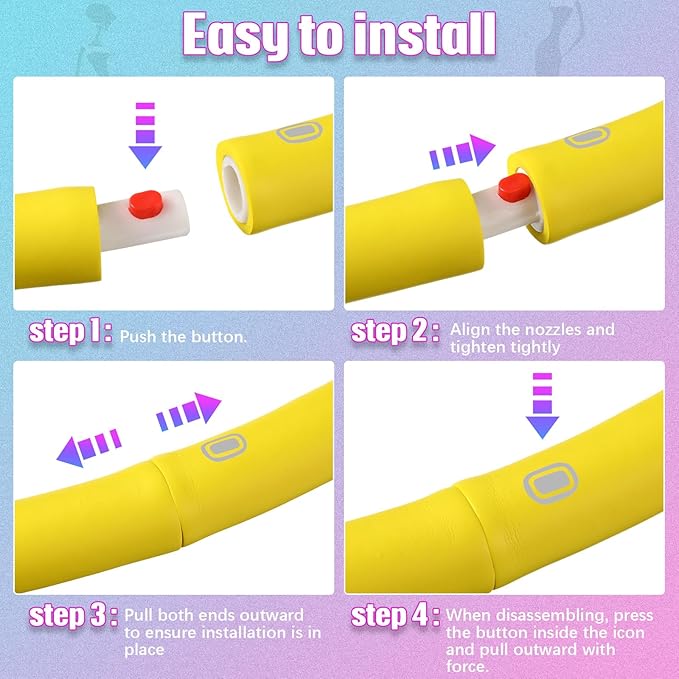 Easy to install

step 1: Push the button.

step 2: Align the nozzles and tighten tightly

step 3: Pull both ends outward to ensure installation is in place

step 4: When disassembling, press the button inside the icon and pull outward with force.