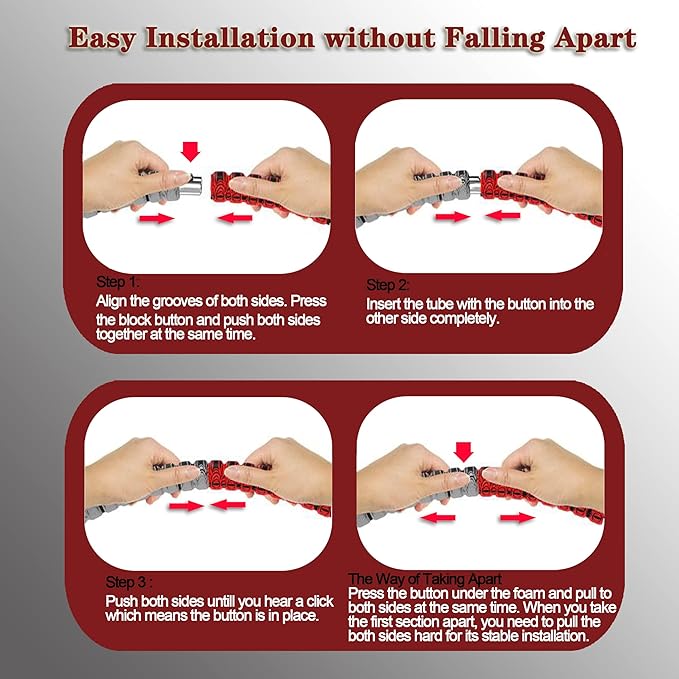 Easy Installation without Falling Apart

Step 1:
Align the grooves of both sides. Press the block button and push both sides together at the same time.

Step 2:
Insert the tube with the button into the other side completely.

Step 3 :
Push both sides untill you hear a click which means the button is in place.

The Way of Taking Apart
Press the button under the foam and pull to both sides at the same time. When you take the first section apart, you need to pull the both sides hard for its stable installation.