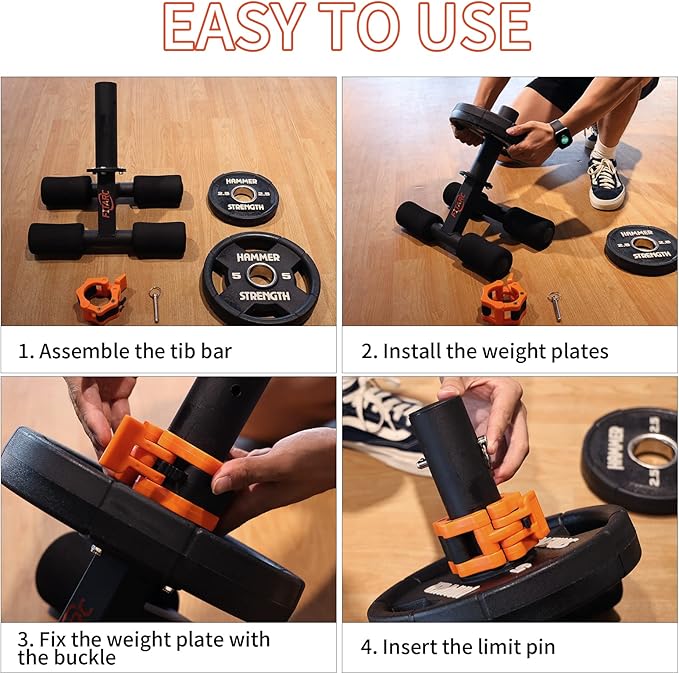 EASY TO USE

FITARC

HAMMER 2.5 2.5 STRENGTH

HAMMER 5 5 STRENGTH

1. Assemble the tib bar

FITARC

HAMMER 2.5 2.5 STRENGTH

2. Install the weight plates

3. Fix the weight plate with the buckle

HAMMER 2.5 2.5

4. Insert the limit pin