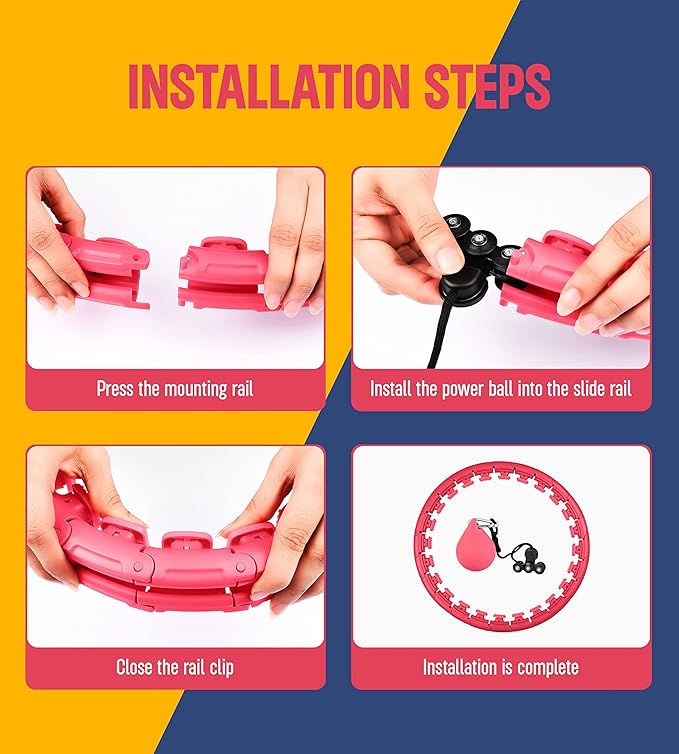 INSTALLATION STEPS

Press the mounting rail

Install the power ball into the slide rail

Close the rail clip

Installation is complete