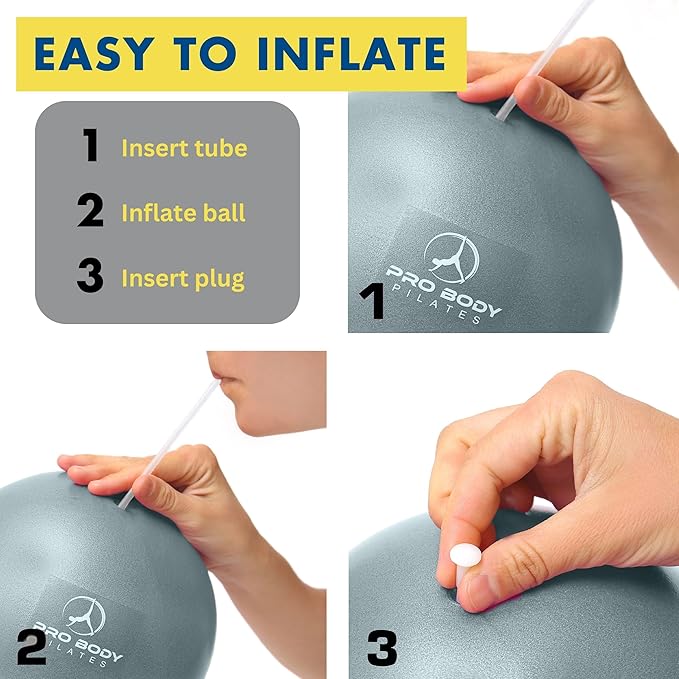 EASY TO INFLATE

1 Insert tube

2 Inflate ball

3 Insert plug

PRO BODY
PILATES

1

PRO BODY
PILATES

2

3